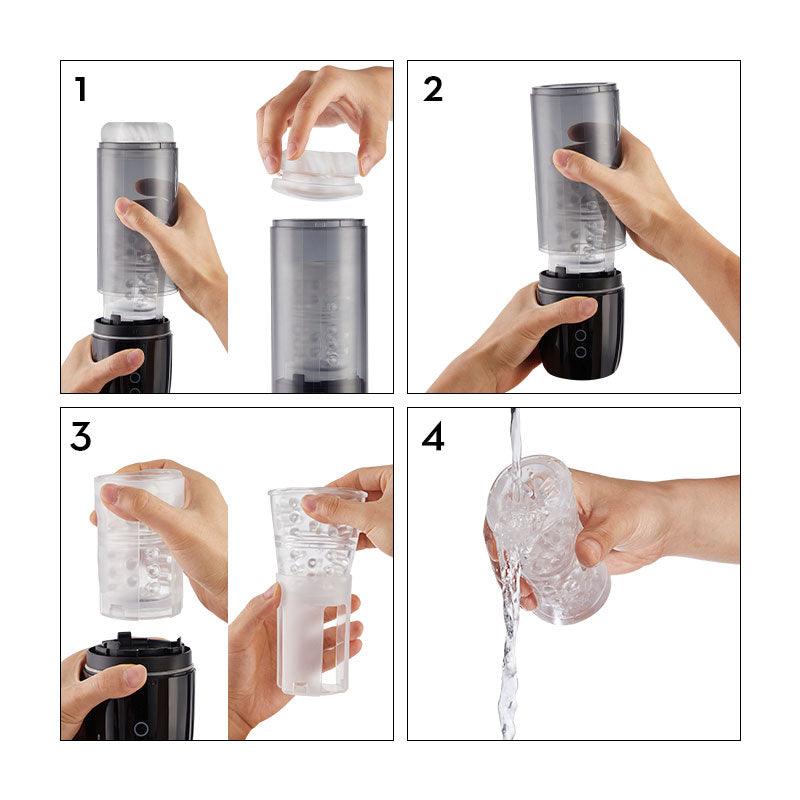 1

2

3

4